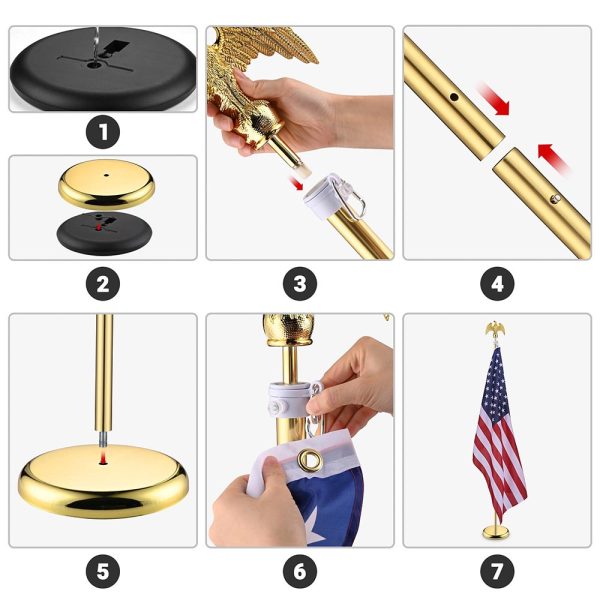 1

2

3

4

5

6

7