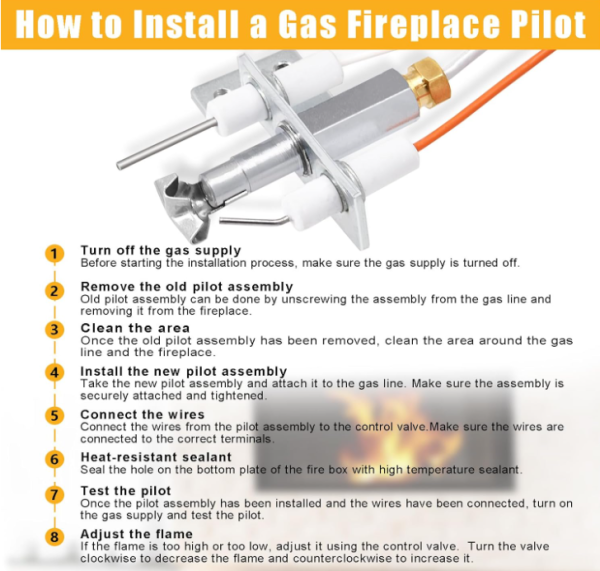 How to Install a Gas Fireplace Pilot

1 Turn off the gas supply
Before starting the installation process, make sure the gas supply is turned off.

2 Remove the old pilot assembly
Old pilot assembly can be done by unscrewing the assembly from the gas line and removing it from the fireplace.

3 Clean the area
Once the old pilot assembly has been removed, clean the area around the gas line and the fireplace.

4 Install the new pilot assembly
Take the new pilot assembly and attach it to the gas line. Make sure the assembly is securely attached and tightened.

5 Connect the wires
Connect the wires from the pilot assembly to the control valve.Make sure the wires are connected to the correct terminals.

6 Heat-resistant sealant
Seal the hole on the bottom plate of the fire box with high temperature sealant.

7 Test the pilot
Once the pilot assembly has been installed and the wires have been connected, turn on the gas supply and test the pilot.

8 Adjust the flame
If the flame is too high or too low, adjust it using the control valve. Turn the valve clockwise to decrease the flame and counterclockwise to increase it.