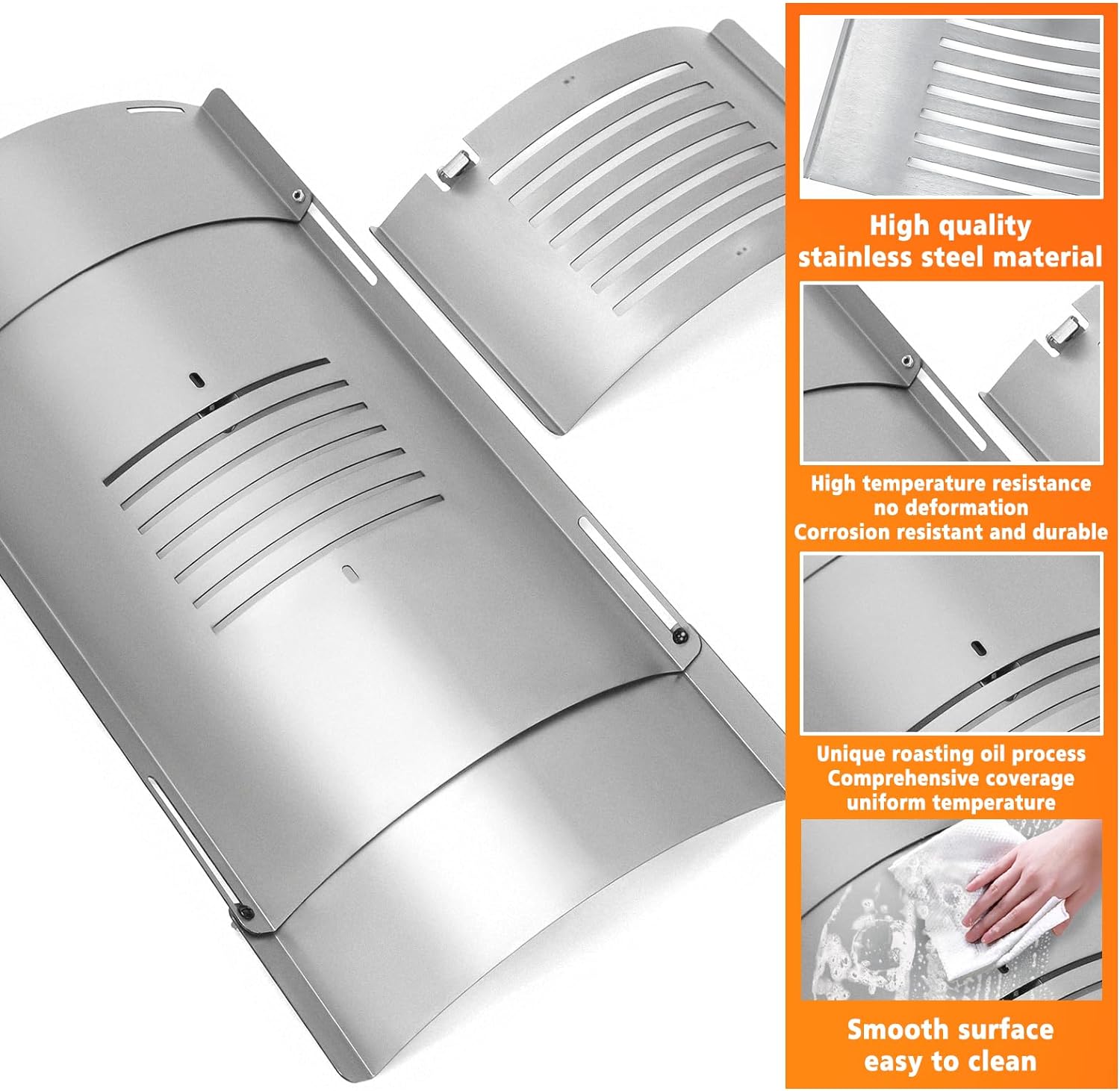 High quality stainless steel material

High temperature resistance no deformation Corrosion resistant and durable

Unique roasting oil process Comprehensive coverage uniform temperature

Smooth surface easy to clean