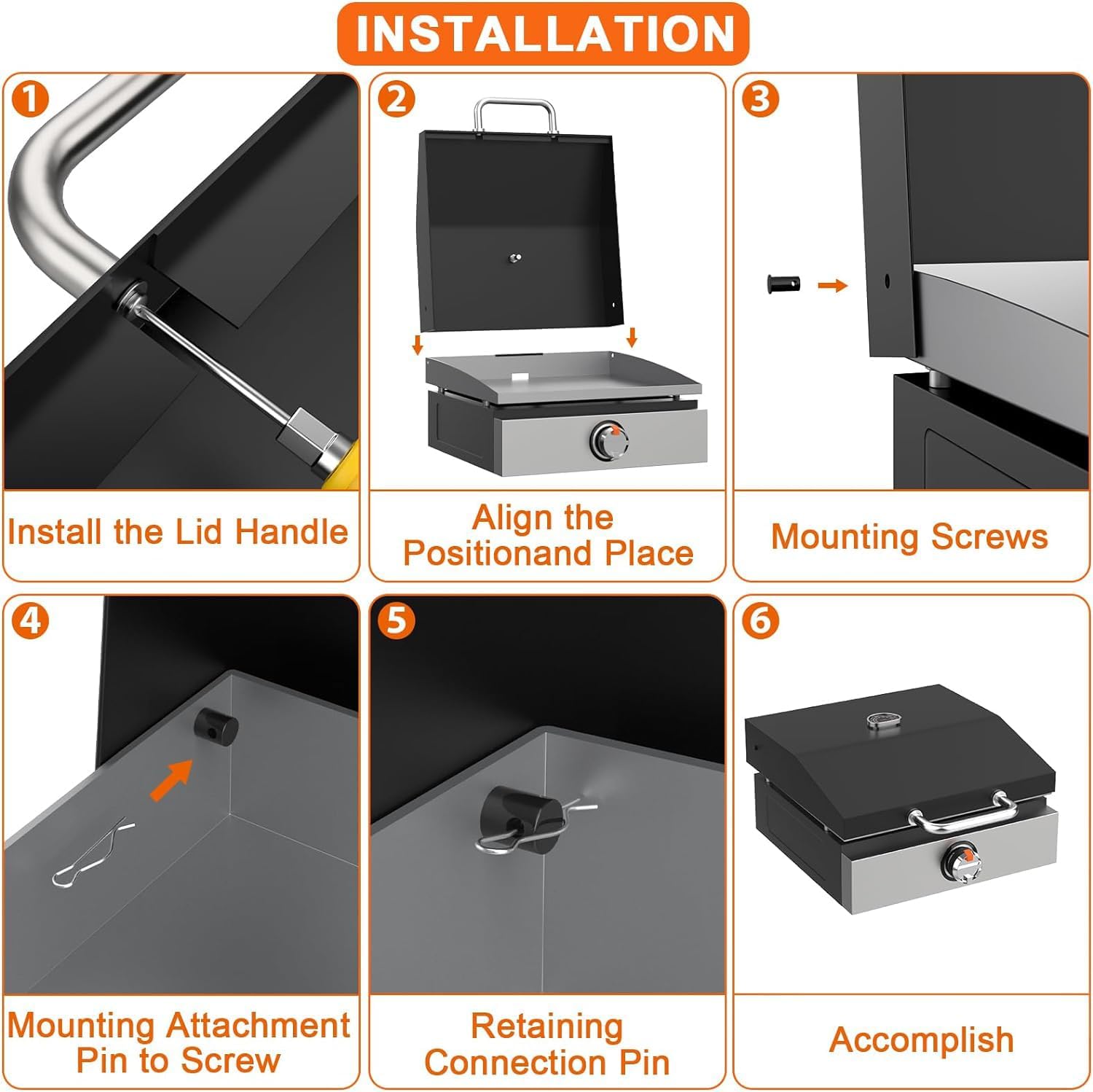 INSTALLATION

1

Install the Lid Handle

2

Align the Positionand Place

3

Mounting Screws

4

Mounting Attachment Pin to Screw

5

Retaining Connection Pin

6

Accomplish