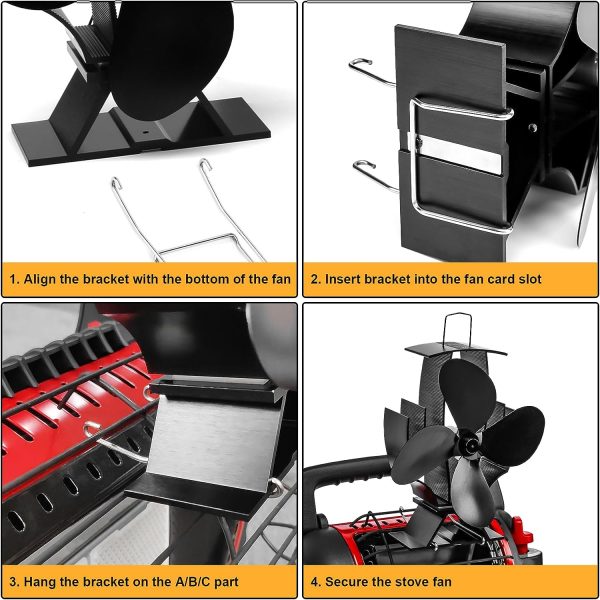 1. Align the bracket with the bottom of the fan

2. Insert bracket into the fan card slot

3. Hang the bracket on the A/B/C part

4. Secure the stove fan