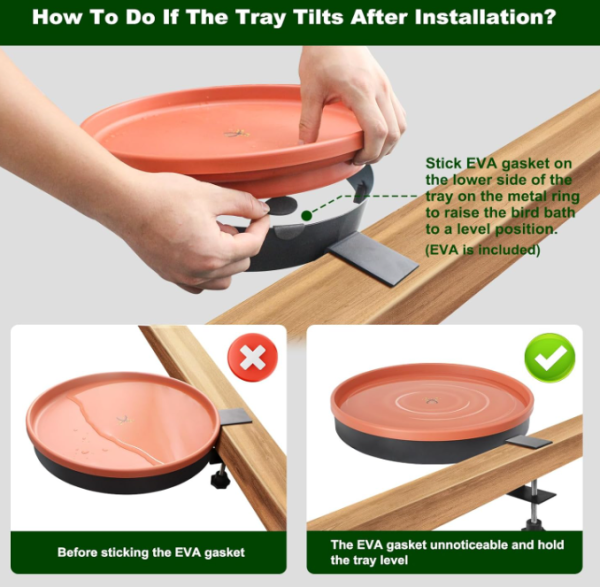 How To Do If The Tray Tilts After Installation?

Stick EVA gasket on the lower side of the tray on the metal ring to raise the bird bath to a level position.
(EVA is included)

Before sticking the EVA gasket

The EVA gasket unnoticeable and hold the tray level