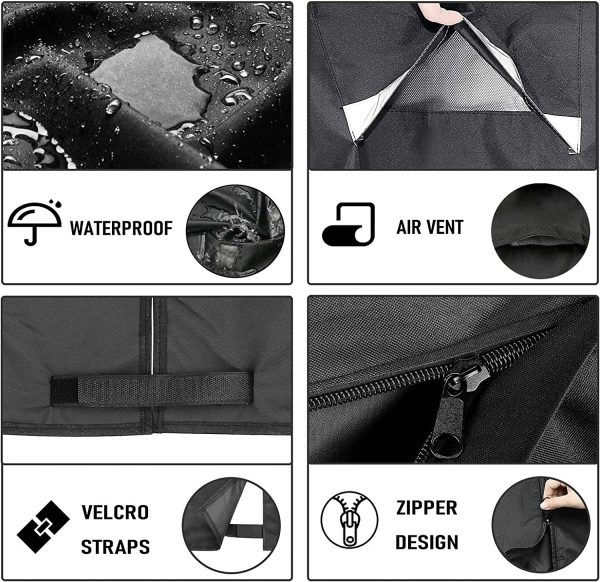 WATERPROOF

AIR VENT

VELCRO STRAPS

ZIPPER DESIGN